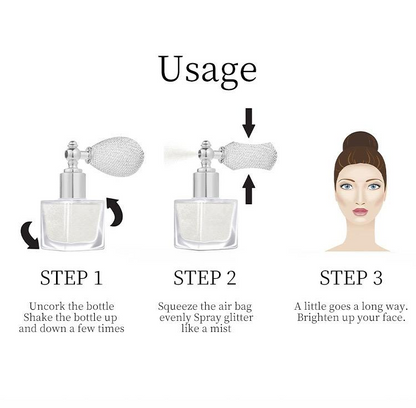 Usage

STEP 1

Uncork the bottle Shake the bottle up and down a few times

STEP 2

Squeeze the air bag evenly Spray glitter like a mist

STEP 3

A little goes a long way. Brighten up your face.