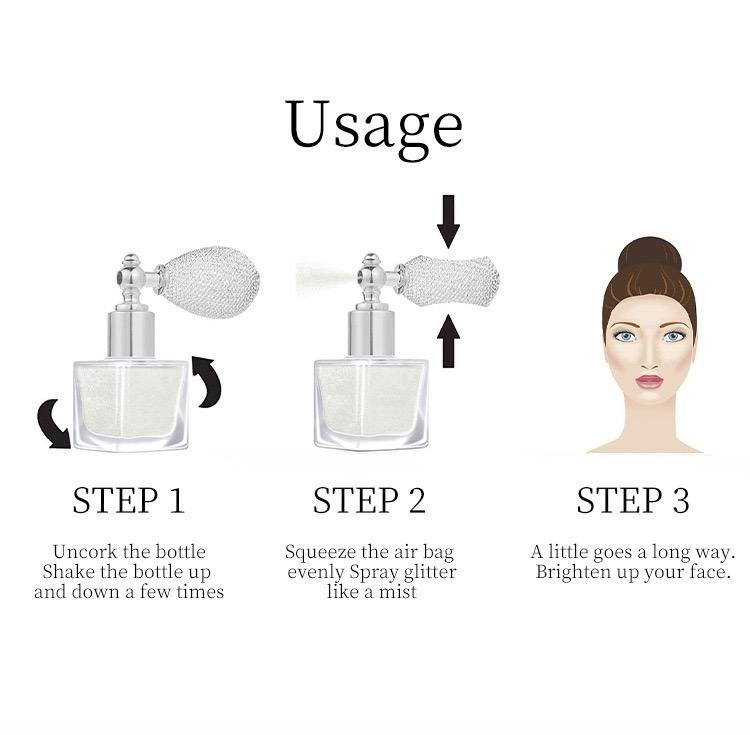 Usage

STEP 1

Uncork the bottle Shake the bottle up and down a few times

STEP 2

Squeeze the air bag evenly Spray glitter like a mist

STEP 3

A little goes a long way. Brighten up your face.