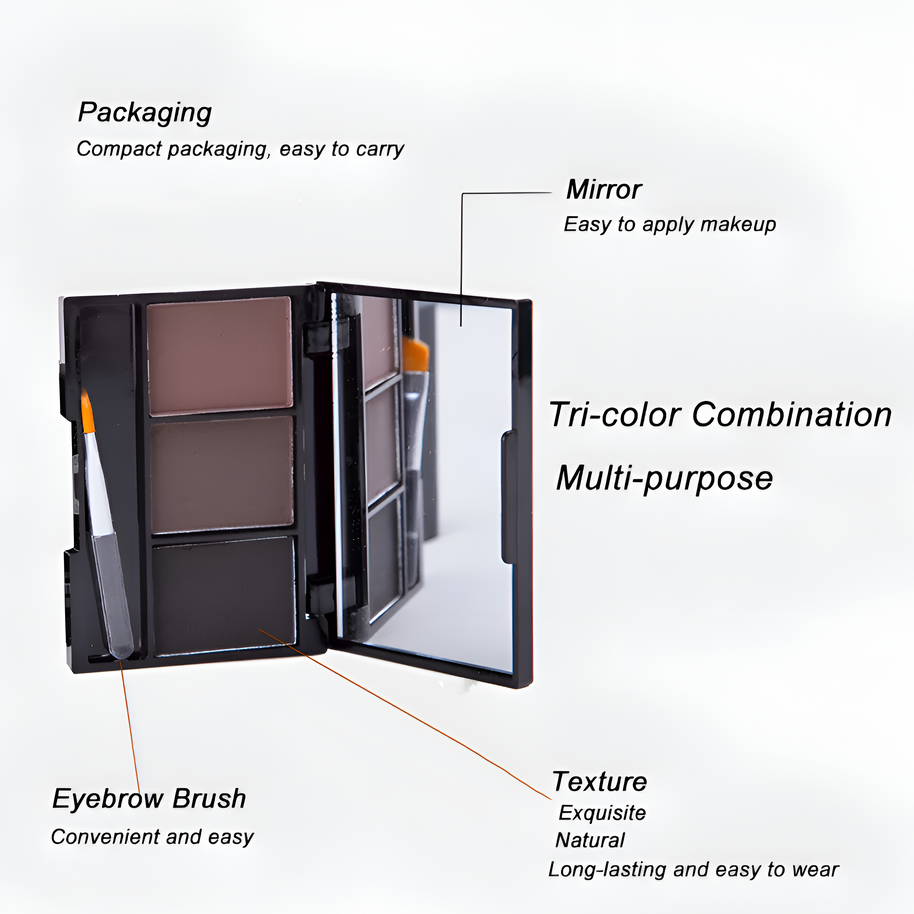 Packaging
Compact packaging, easy to carry

Mirror
Easy to apply makeup

Tri-color Combination

Multi-purpose

Eyebrow Brush
Convenient and easy

Texture
Exquisite
Natural
Long-lasting and easy to wear